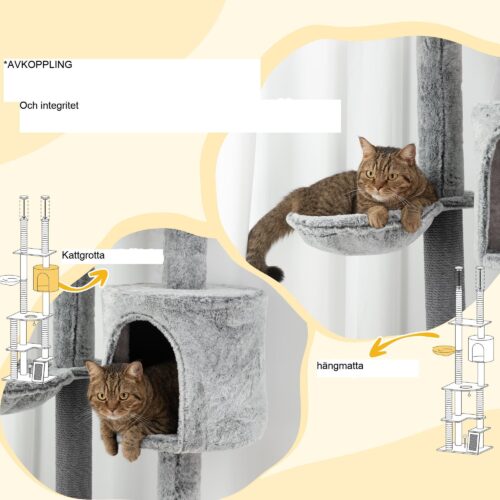 *AVKOPPLING

Och integritet

Kattgrotta

hängmatta