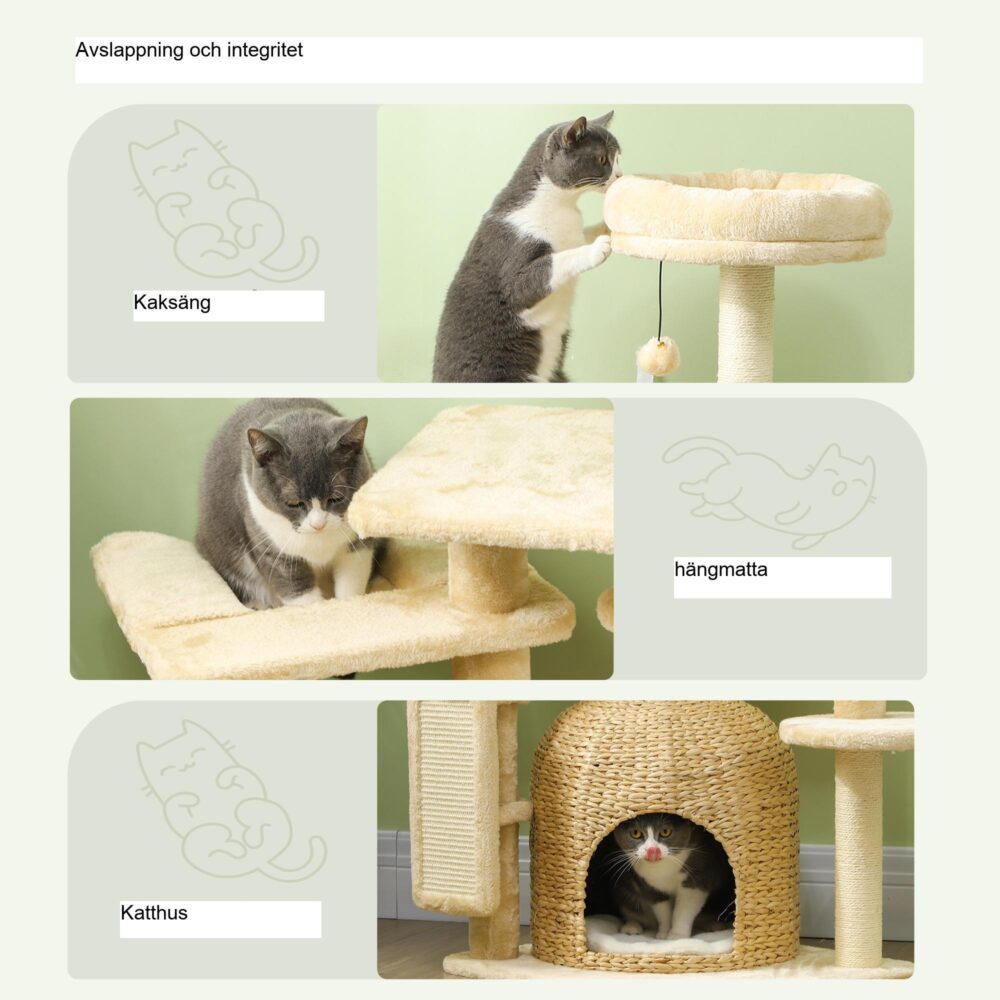 Avslappning och integritet

Kaksäng

hängmatta

Katthus