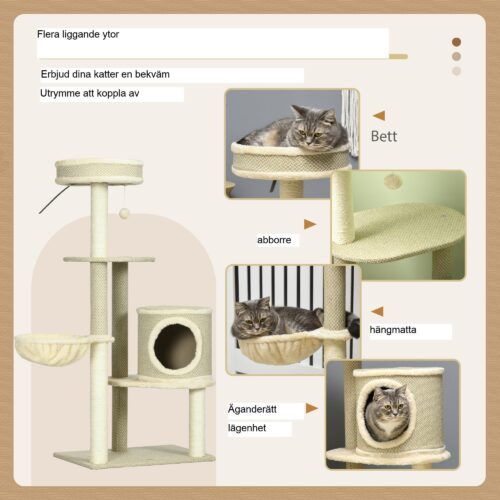 Flera liggande ytor

Erbjud dina katter en bekväm

Utrymme att koppla av

Bett

abborre

hängmatta

Äganderätt

lägenhet