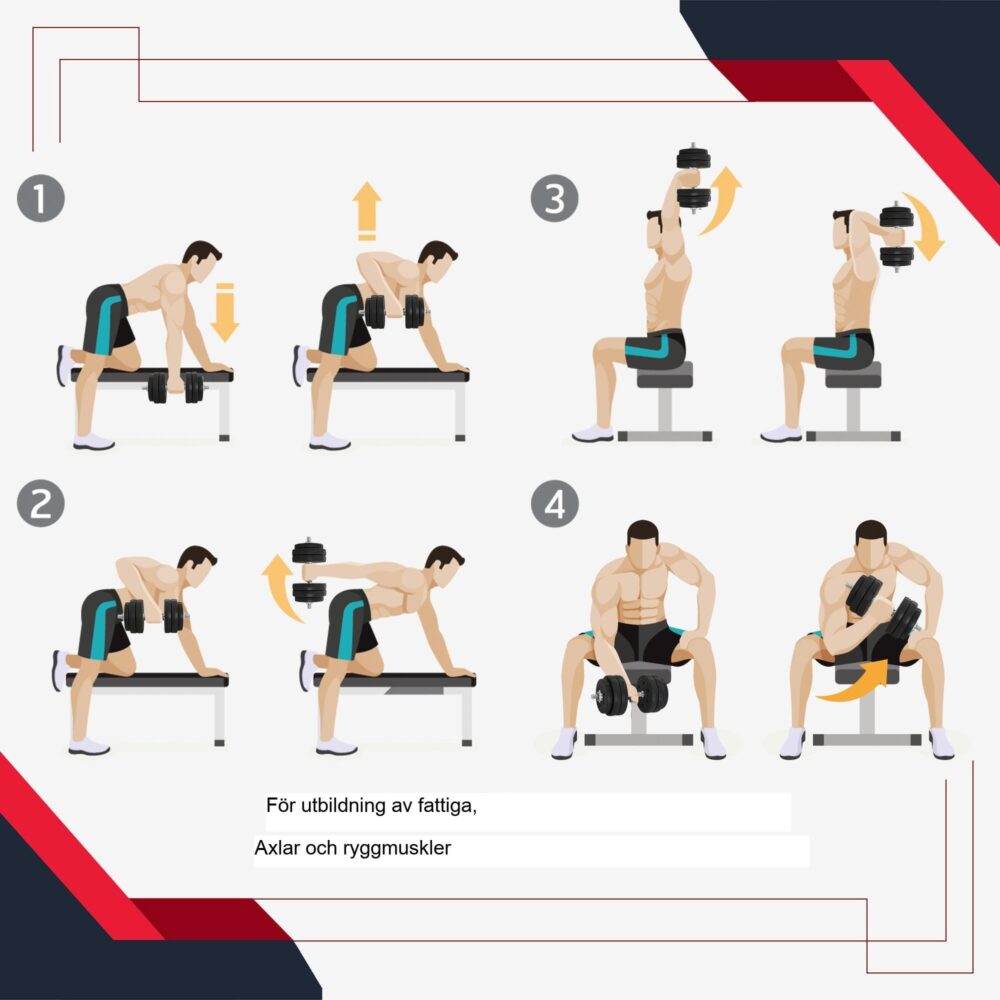 1

3

2

4

För utbildning av fattiga,

Axlar och ryggmuskler