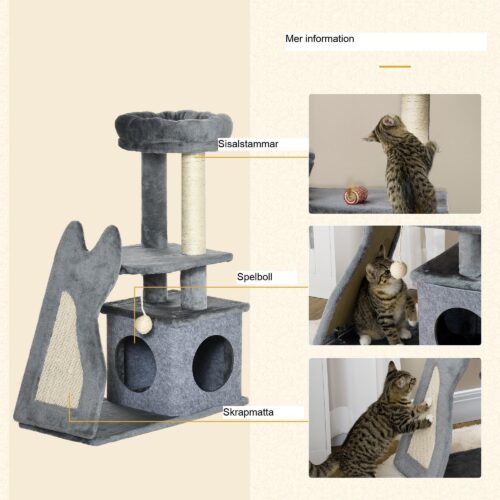 Mer information

Sisalstammar

Spelboll

Skrapmatta