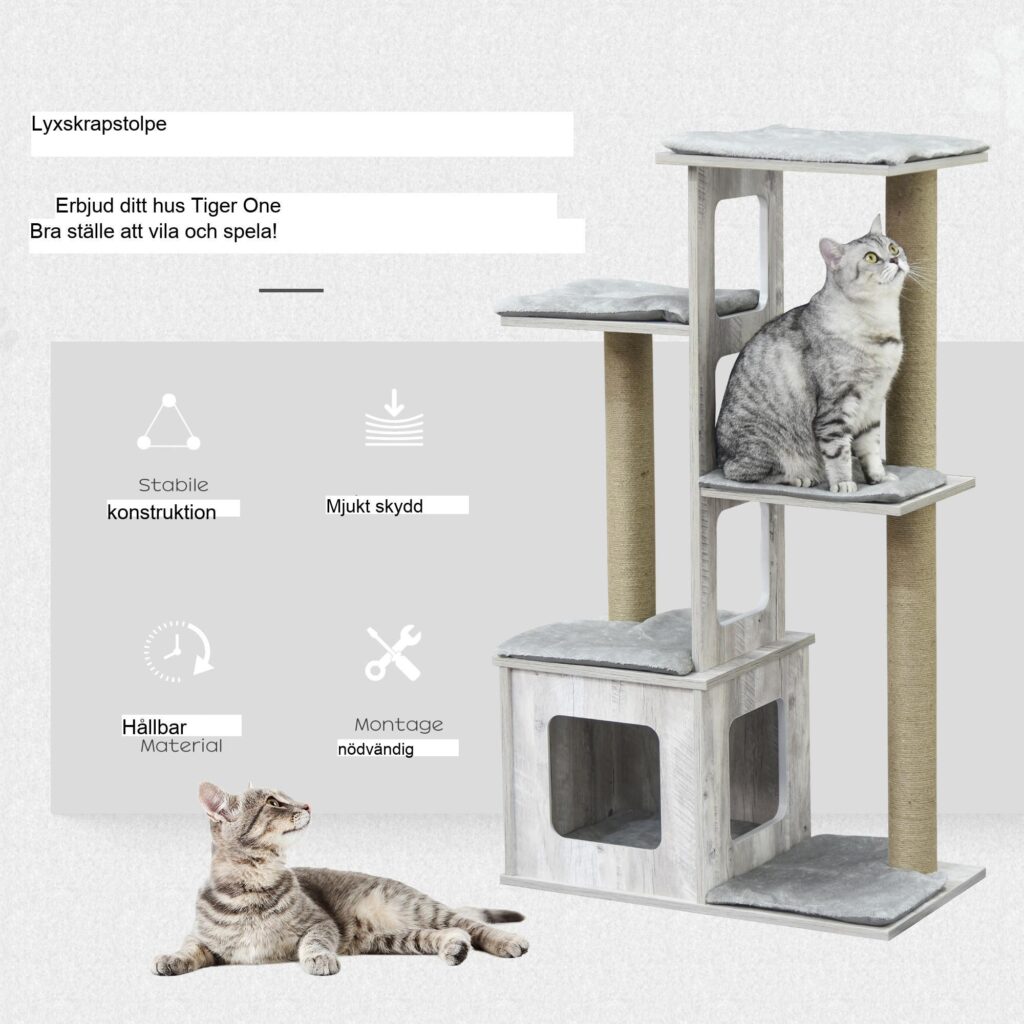 Lyxskrapstolpe

Erbjud ditt hus Tiger One
Bra ställe att vila och spela!

Stabile
konstruktion

Mjukt skydd

Hållbar
Material

Montage
nödvändig