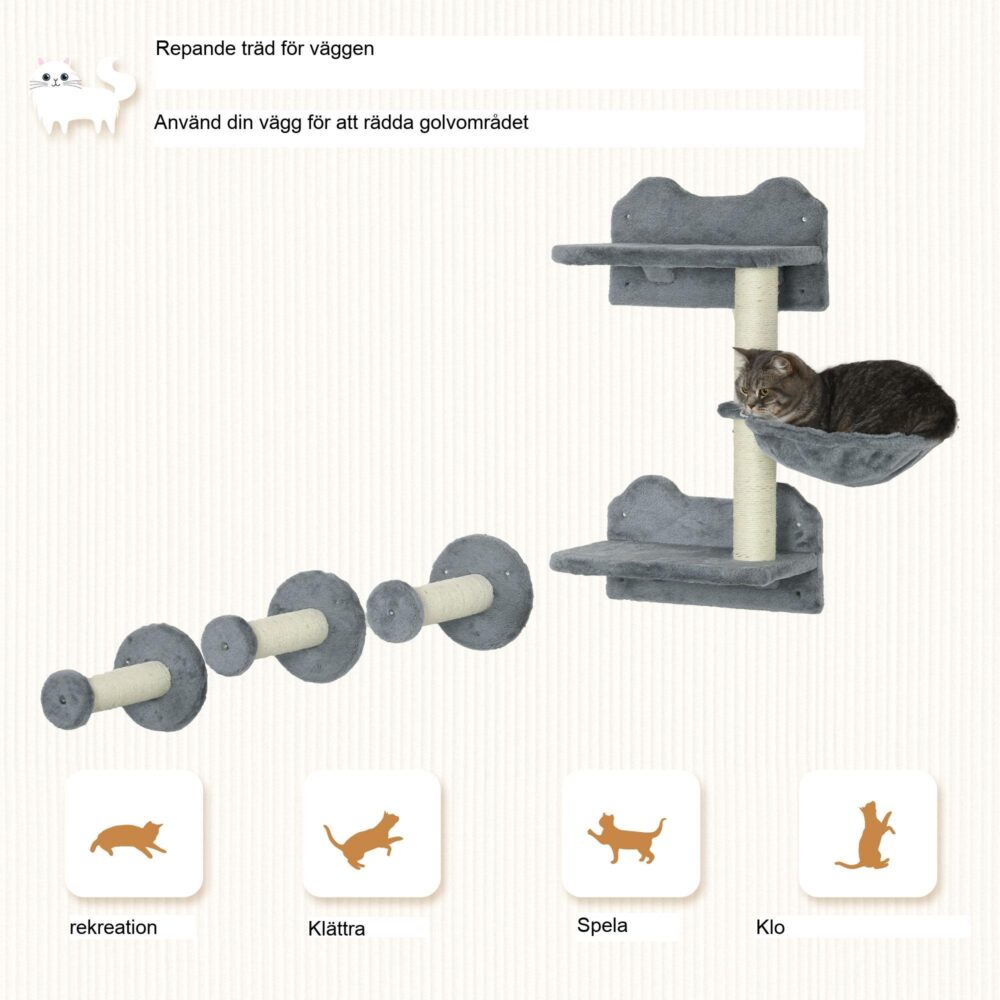 Repande träd för väggen

Använd din vägg för att rädda golvområdet

rekreation

Klättra

Spela

Klo