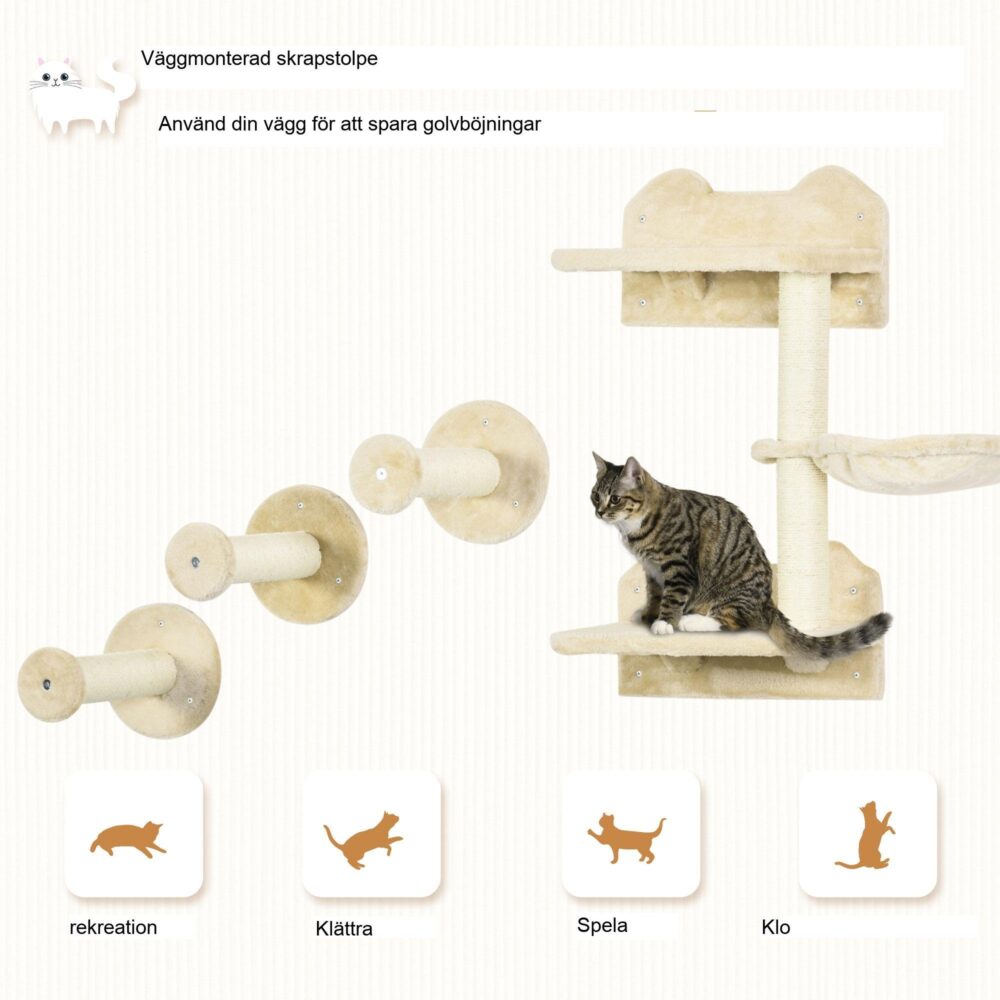 Väggmonterad skrapstolpe

Använd din vägg för att spara golvböjningar

rekreation

Klättra

Spela

Klo