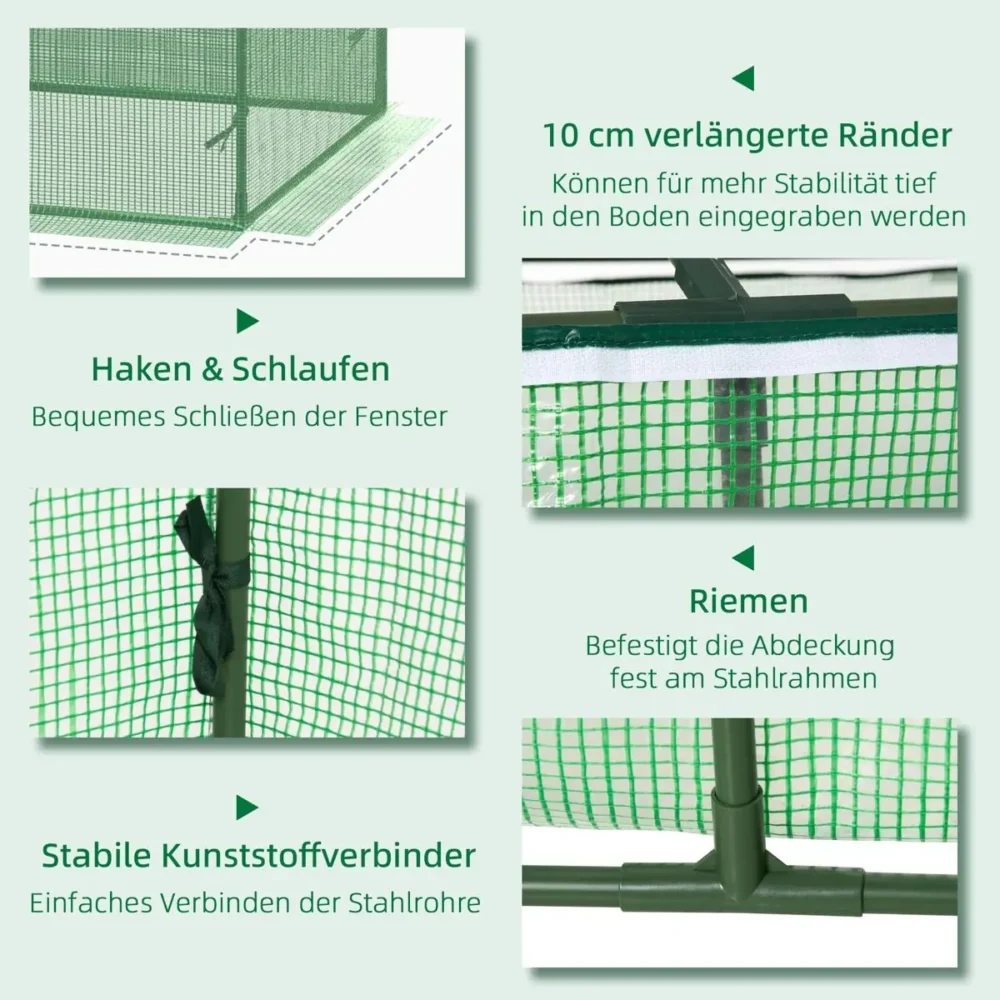 10 cm verlängerte Ränder

Können für mehr Stabilität tief in den Boden eingegraben werden

Haken & Schlaufen

Bequemes Schließen der Fenster

Riemen

Befestigt die Abdeckung fest am Stahlrahmen

Stabile Kunststoffverbinder

Einfaches Verbinden der Stahlrohre